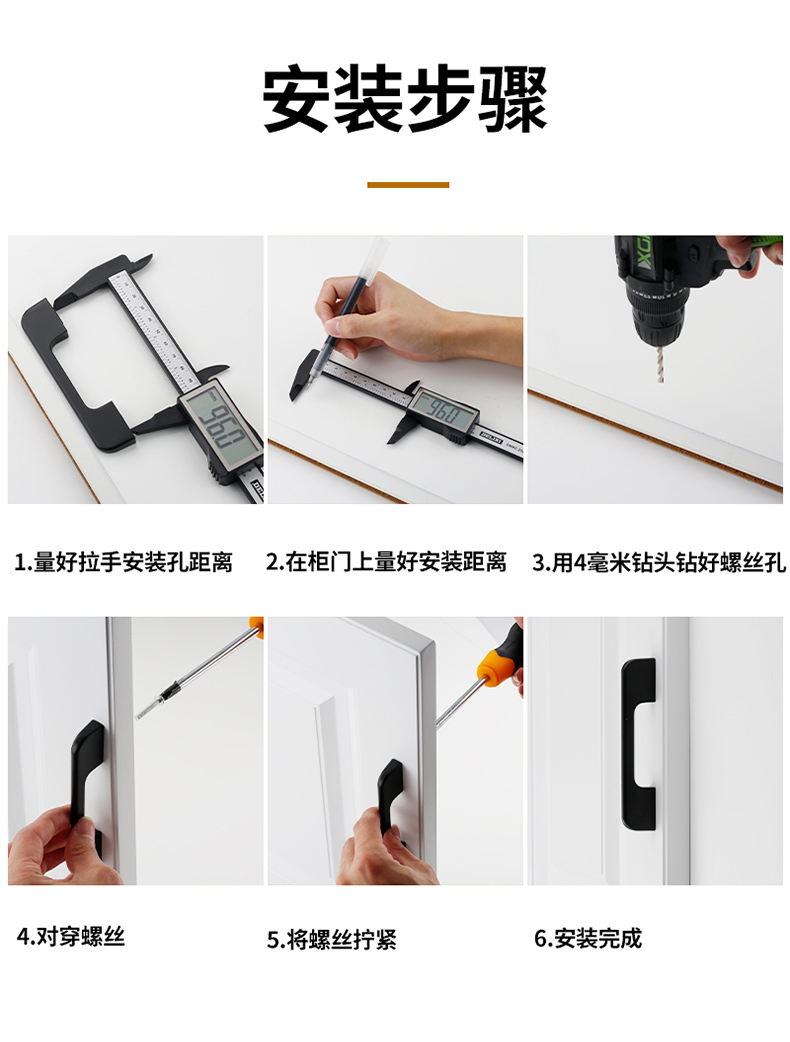 安装步骤

96.0

96.0

1.量好拉手安装孔距离

2.在柜门上量好安装距离

3.用4毫米钻头钻好螺丝孔

4.对穿螺丝

5.将螺丝拧紧

6.安装完成