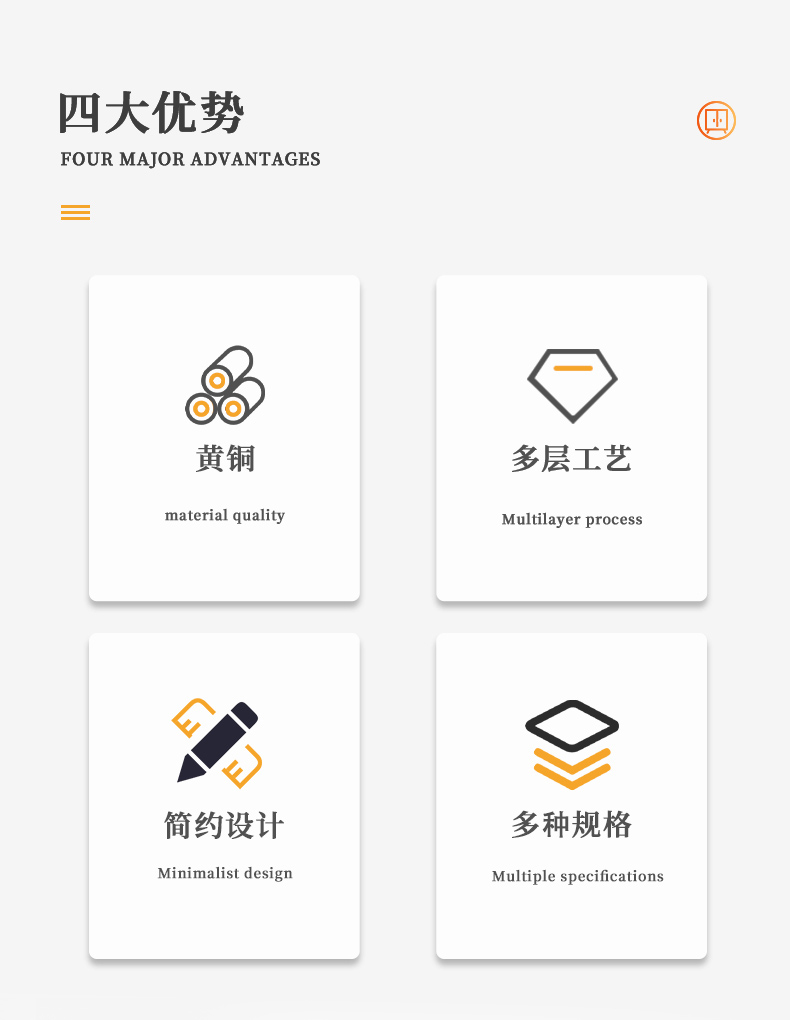 四大优势
FOUR MAJOR ADVANTAGES

黄铜
material quality

多层工艺
Multilayer process

简约设计
Minimalist design

多种规格
Multiple specifications