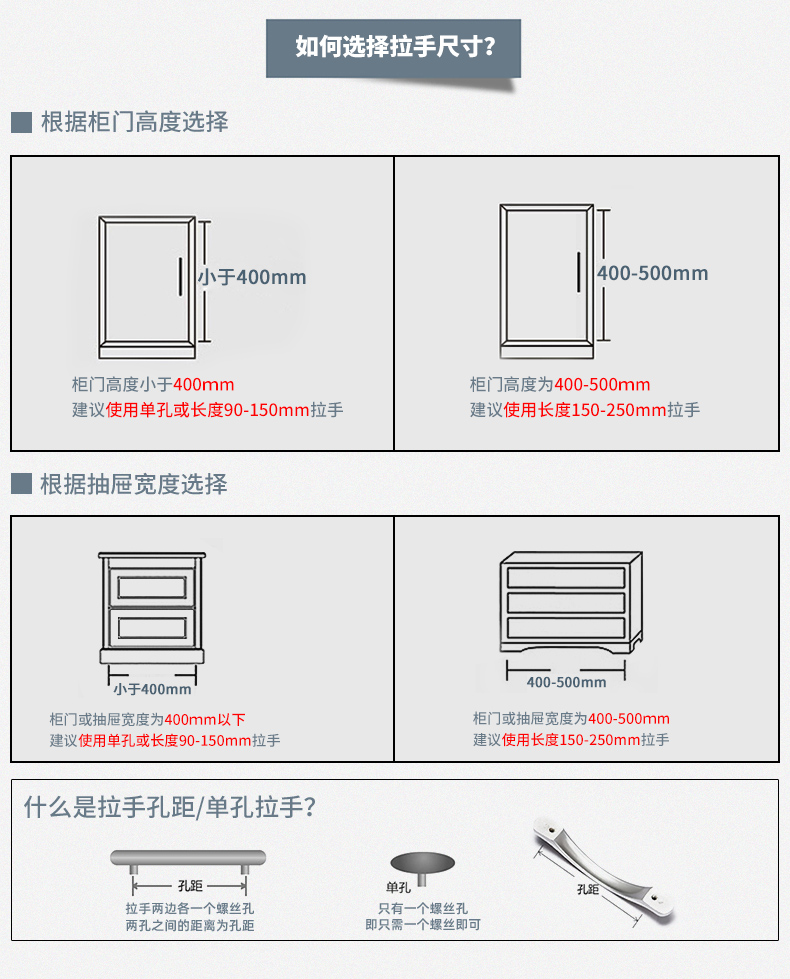 如何选择拉手尺寸?

根据柜门高度选择

小于400mm

柜门高度小于400mm
建议使用单孔或长度90-150mm拉手

400-500mm

柜门高度为400-500mm
建议使用长度150-250mm拉手

根据抽屉宽度选择

小于400mm

柜门或抽屉宽度为400mm以下
建议使用单孔或长度90-150mm拉手

400-500mm

柜门或抽屉宽度为400-500mm
建议使用长度150-250mm拉手

什么是拉手孔距/单孔拉手?

孔距

拉手两边各一个螺丝孔
两孔之间的距离为孔距

单孔

只有一个螺丝孔
即只需一个螺丝即可

孔距