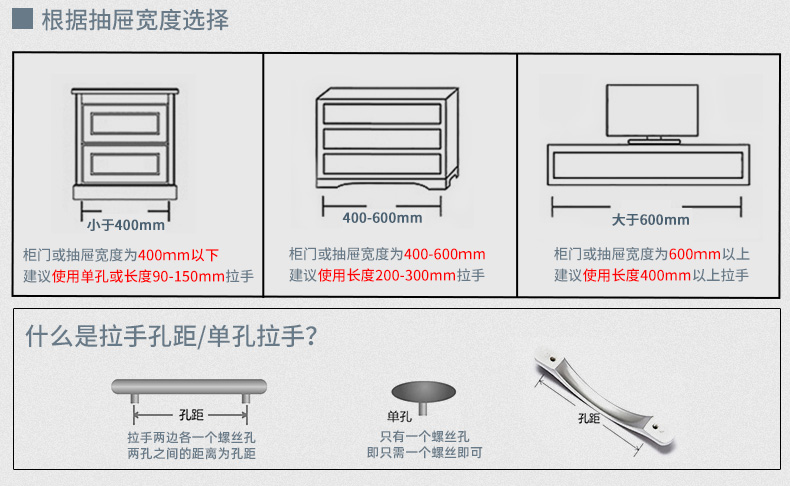 根据抽屉宽度选择

小于400mm

柜门或抽屉宽度为400mm以下
建议使用单孔或长度90-150mm拉手

400-600mm

柜门或抽屉宽度为400-600mm
建议使用长度200-300mm拉手

大于600mm

柜门或抽屉宽度为600mm以上
建议使用长度400mm以上拉手

什么是拉手孔距/单孔拉手?

孔距

拉手两边各一个螺丝孔
两孔之间的距离为孔距

单孔

只有一个螺丝孔
即只需一个螺丝即可

孔距