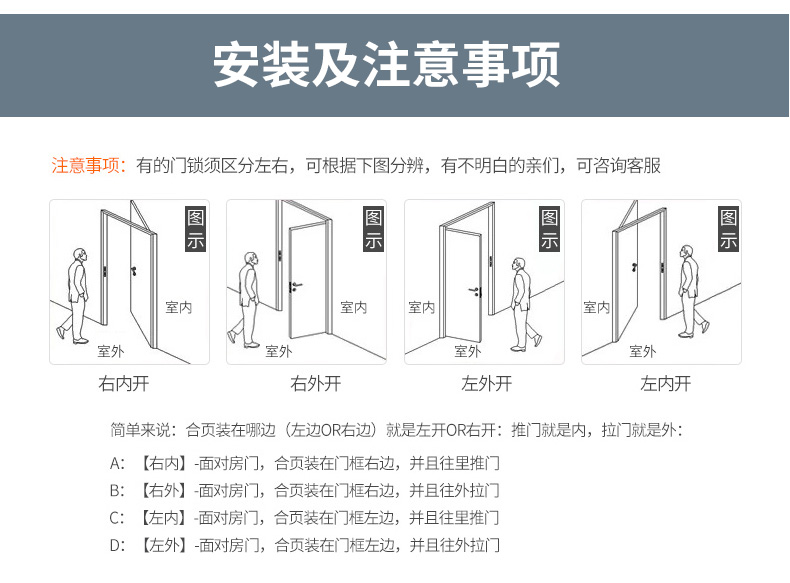 安装及注意事项

注意事项：有的门锁须区分左右，可根据下图分辨，有不明白的亲们，可咨询客服

图示

室内

室外

右内开

图示

室内

室外

右外开

图示

室内

室外

左外开

图示

室内

室外

左内开

简单来说：合页装在哪边（左边OR右边）就是左开OR右开：推门就是内，拉门就是外：

A：【右内】-面对房门，合页装在门框右边，并且往里推门

B：【右外】-面对房门，合页装在门框右边，并且往外拉门

C：【左内】-面对房门，合页装在门框左边，并且往里推门

D：【左外】-面对房门，合页装在门框左边，并且往外拉门